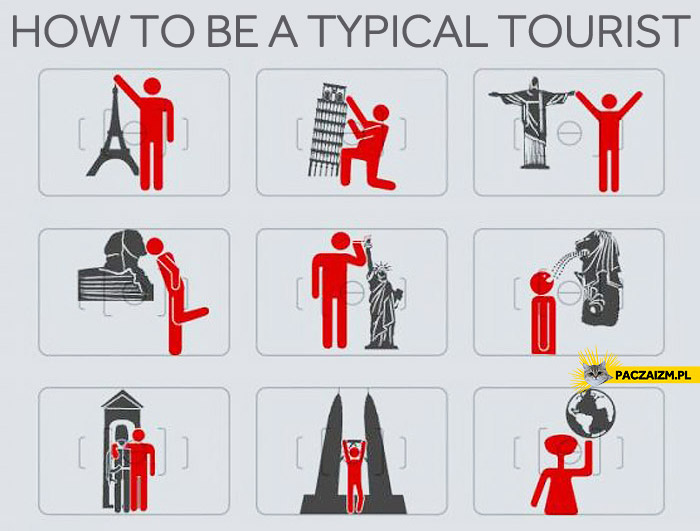 HOW TO BE A TYPICAL TOURIST

PACZAIZM.PL